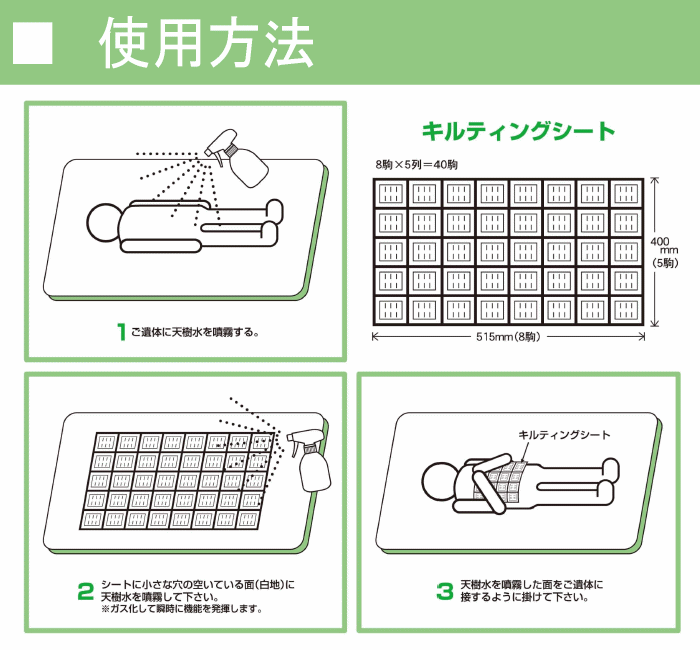 ■ 使用方法

1 ご遺体に天樹水を噴霧する。

キルティングシート

8駒×5列＝40駒

400mm（5駒）

515mm（8駒）

2 シートに小さな穴の空いている面（白地）に天樹水を噴霧して下さい。
※ガス化して瞬時に機能を発揮します。

キルティングシート

3 天樹水を噴霧した面をご遺体に接するように掛けて下さい。